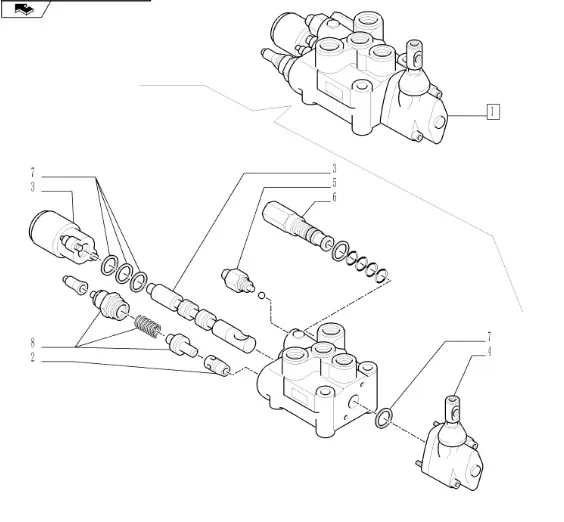 1

7
3

3
5
6

8
2

7
4